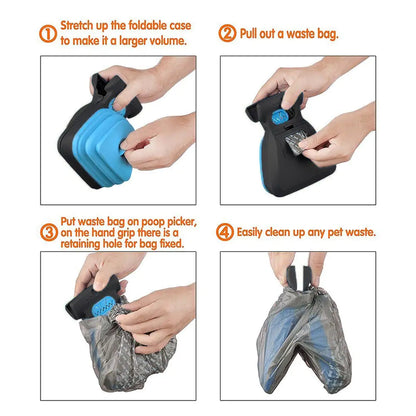 ① Stretch up the foldable case to make it a larger volume.

② Pull out a waste bag.

③ Put waste bag on poop picker, on the hand grip there is a retaining hole for bag fixed.

④ Easily clean up any pet waste.