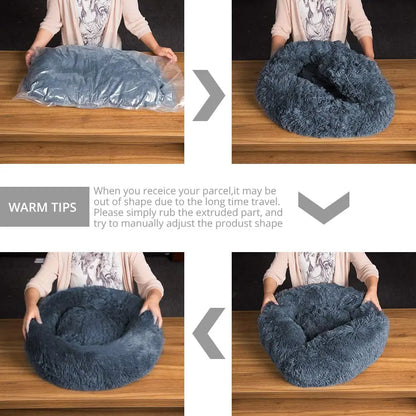 WARM TIPS

When you receice your parcel,it may be out of shape due to the long time travel. Please simply rub the extruded part, and try to manually adjust the produst shape