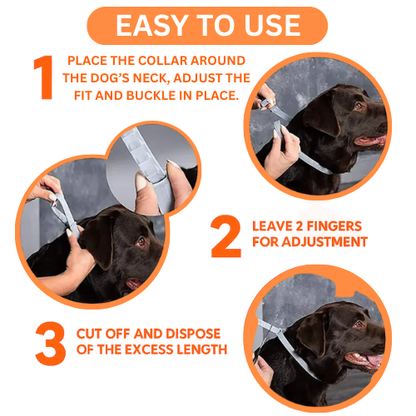 EASY TO USE

1 PLACE THE COLLAR AROUND THE DOG'S NECK, ADJUST THE FIT AND BUCKLE IN PLACE.

2 LEAVE 2 FINGERS FOR ADJUSTMENT

3 CUT OFF AND DISPOSE OF THE EXCESS LENGTH