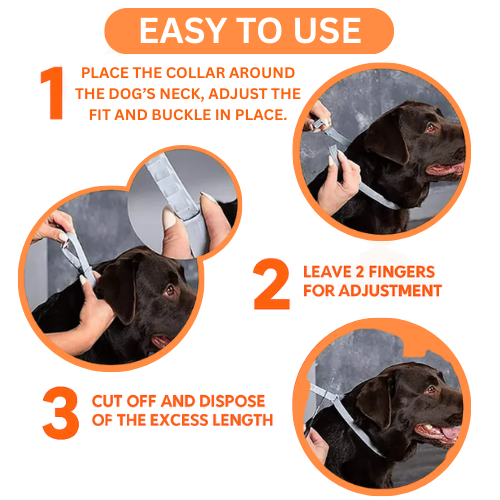 EASY TO USE

1 PLACE THE COLLAR AROUND THE DOG'S NECK, ADJUST THE FIT AND BUCKLE IN PLACE.

2 LEAVE 2 FINGERS FOR ADJUSTMENT

3 CUT OFF AND DISPOSE OF THE EXCESS LENGTH